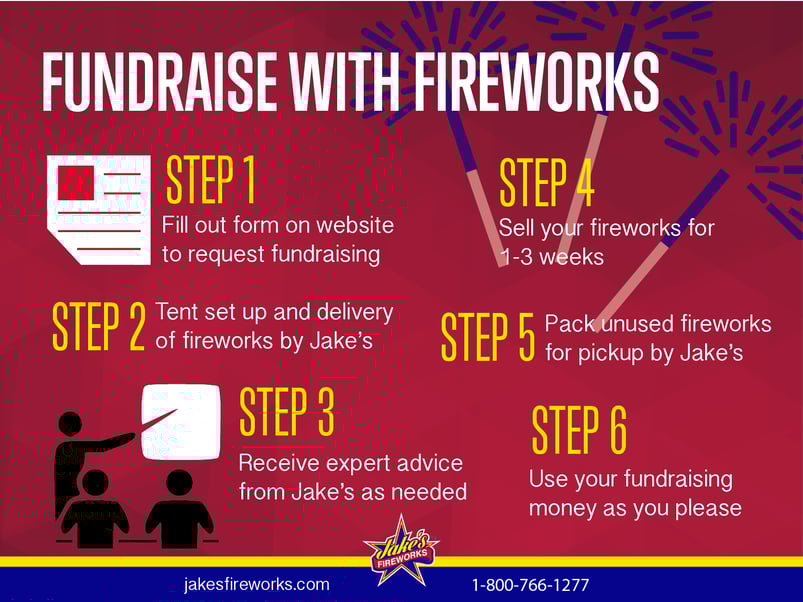 FUNDRAISE WITH FIREWORKS

STEP 1
Fill out form on website to request fundraising

STEP 2 Tent set up and delivery of fireworks by Jake's

STEP 3
Receive expert advice from Jake's as needed

STEP 4
Sell your fireworks for 1-3 weeks

STEP 5 Pack unused fireworks for pickup by Jake's

STEP 6
Use your fundraising money as you please

Jake's FIREWORKS

jakesfireworks.com 1-800-766-1277