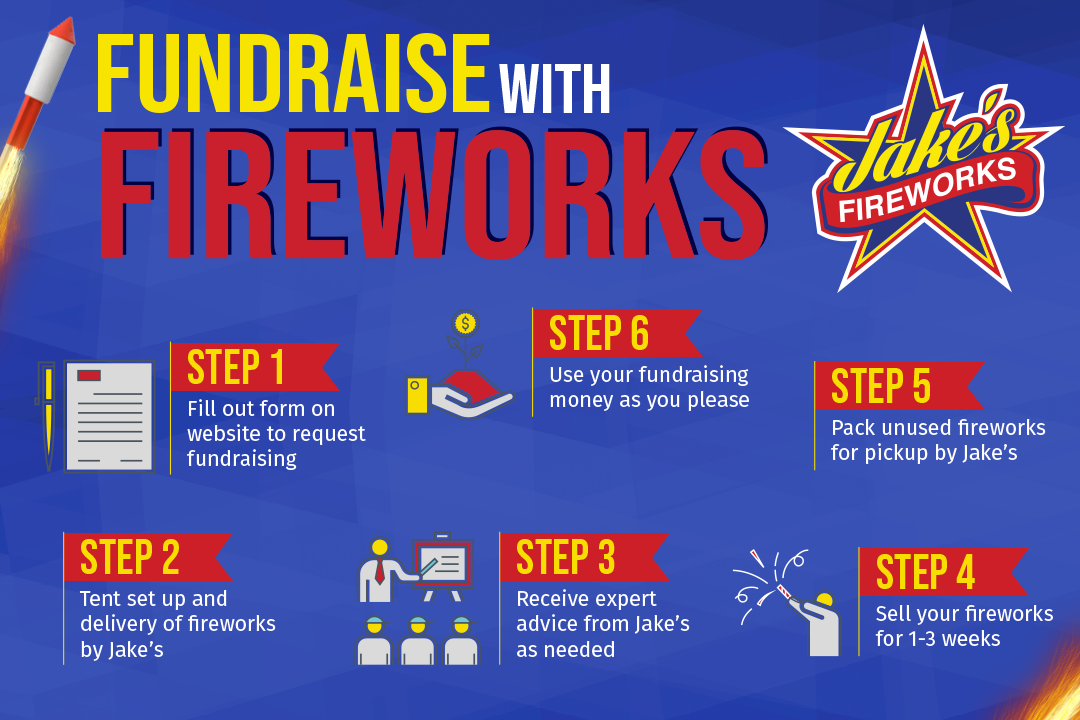 FUNDRAISE WITH FIREWORKS

Jake's FIREWORKS

STEP 1
Fill out form on website to request fundraising

STEP 6
Use your fundraising money as you please

STEP 5
Pack unused fireworks for pickup by Jake's

STEP 2
Tent set up and delivery of fireworks by Jake's

STEP 3
Receive expert advice from Jake's as needed

STEP 4
Sell your fireworks for 1-3 weeks